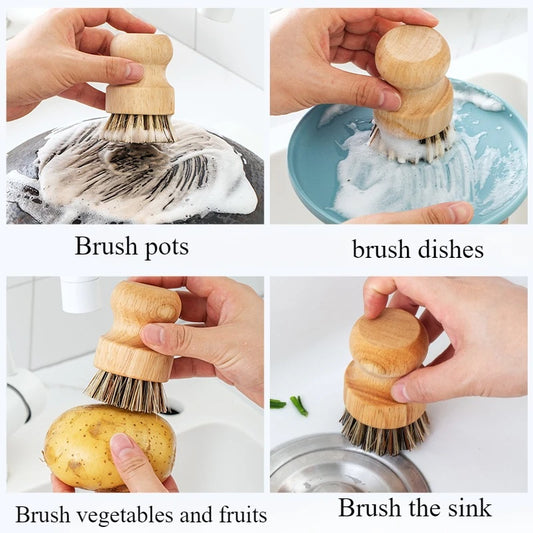 Brush pots

brush dishes

Brush vegetables and fruits

Brush the sink